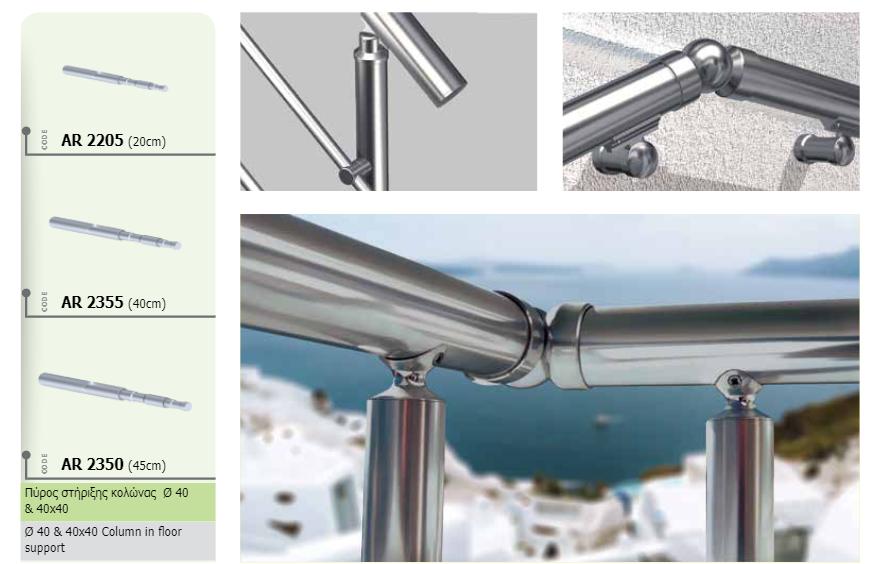 CODE AR 2205 (20cm)

CODE AR 2355 (40cm)

CODE AR 2350 (45cm)

Πύρος στήριξης κολώνας Ø 40 & 40x40

Ø 40 & 40x40 Column in floor support